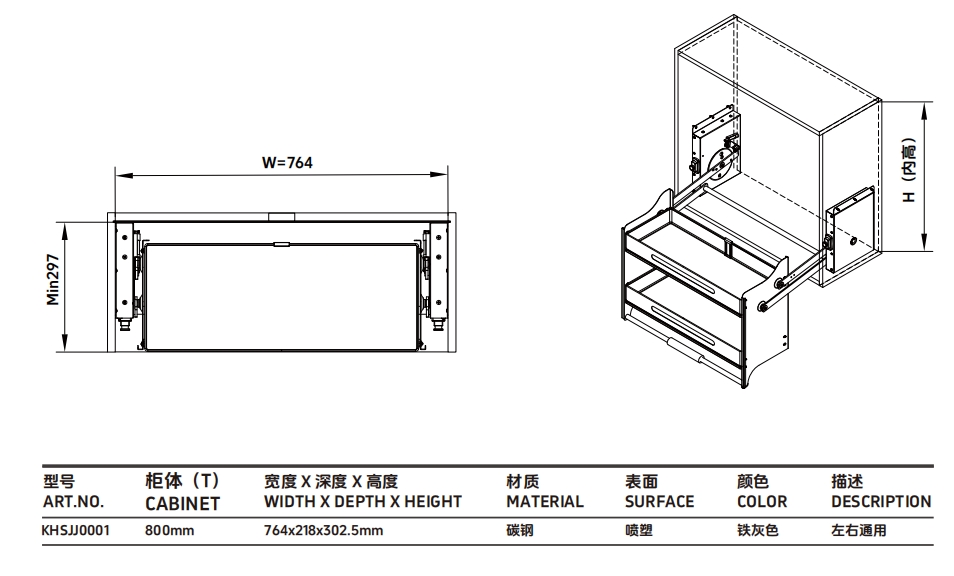 W=764

Min297

H（内高）

| 型号 ART.NO. | 柜体（T） CABINET | 宽度 X 深度 X 高度 WIDTH X DEPTH X HEIGHT | 材质 MATERIAL | 表面 SURFACE | 颜色 COLOR | 描述 DESCRIPTION |
|---|---|---|---|---|---|---|
| KHSJJ0001 | 800mm | 764x218x302.5mm | 碳钢 | 喷塑 | 铁灰色 | 左右通用 |