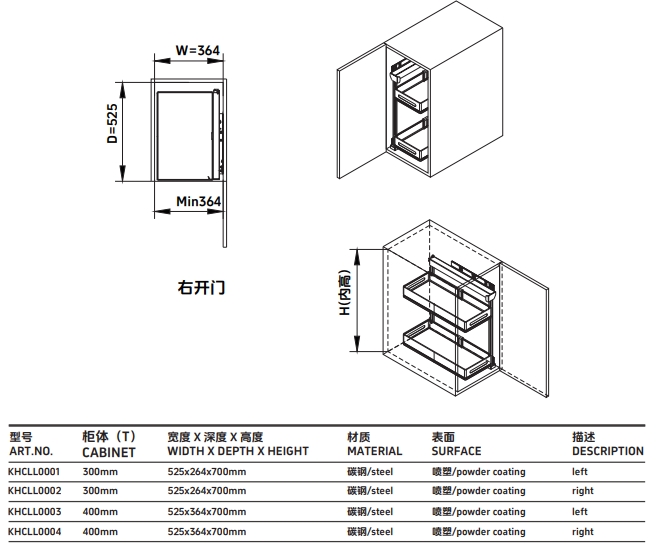 W=364

D=525

Min364

右开门

H(内高)

| 型号 ART.NO. | 柜体（T） CABINET | 宽度 X 深度 X 高度 WIDTH X DEPTH X HEIGHT | 材质 MATERIAL | 表面 SURFACE | 描述 DESCRIPTION |
|---|---|---|---|---|---|
| KHCLL0001 | 300mm | 525x264x700mm | 碳钢/steel | 喷塑/powder coating | left |
| KHCLL0002 | 300mm | 525x264x700mm | 碳钢/steel | 喷塑/powder coating | right |
| KHCLL0003 | 400mm | 525x364x700mm | 碳钢/steel | 喷塑/powder coating | left |
| KHCLL0004 | 400mm | 525x364x700mm | 碳钢/steel | 喷塑/powder coating | right |